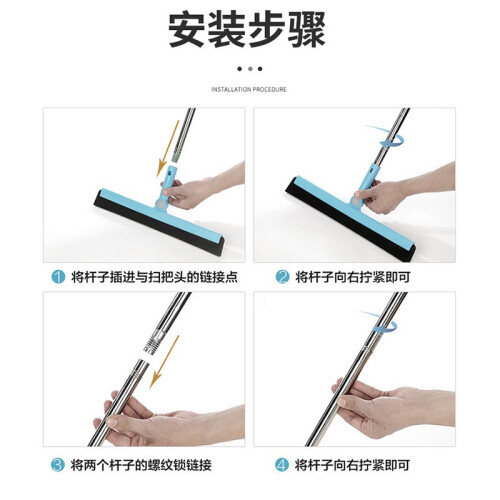 安装步骤

INSTALLATION PROCEDURE

1 将杆子插进与扫把头的链接点

2 将杆子向右拧紧即可

3 将两个杆子的螺纹锁链接

4 将杆子向右拧紧即可