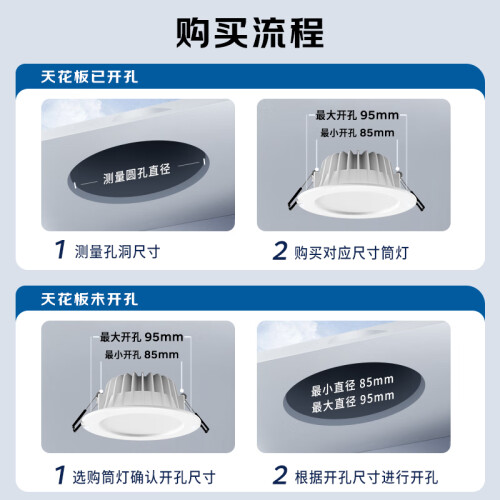 购买流程

天花板已开孔

测量圆孔直径

1 测量孔洞尺寸

最大开孔 95mm
最小开孔 85mm

2 购买对应尺寸筒灯

天花板未开孔

最大开孔 95mm
最小开孔 85mm

1 选购筒灯确认开孔尺寸

最小直径 85mm
最大直径 95mm

2 根据开孔尺寸进行开孔