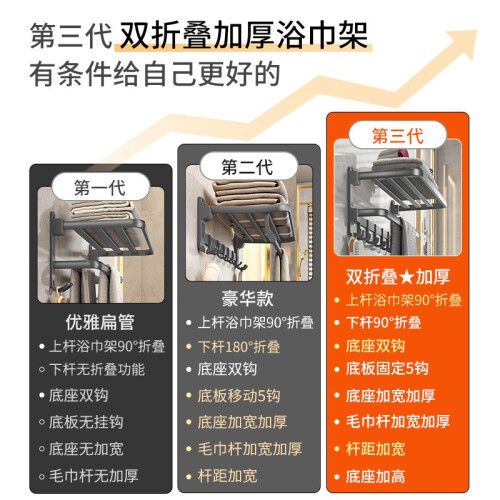 第三代 双折叠加厚浴巾架
有条件给自己更好的

第一代

优雅扁管
• 上杆浴巾架90°折叠
◦ 下杆无折叠功能
• 底座双钩
◦ 底板无挂钩
◦ 底座无加宽
◦ 毛巾杆无加厚

第二代

豪华款
• 上杆浴巾架90°折叠
• 下杆180°折叠
• 底座双钩
• 底板移动5钩
• 底座加宽加厚
• 毛巾杆加宽加厚
• 杆距加宽

第三代

双折叠★加厚
• 上杆浴巾架90°折叠
• 下杆90°折叠
• 底座双钩
• 底板固定5钩
• 底座加宽加厚
• 毛巾杆加宽加厚
• 杆距加宽
• 底座加高