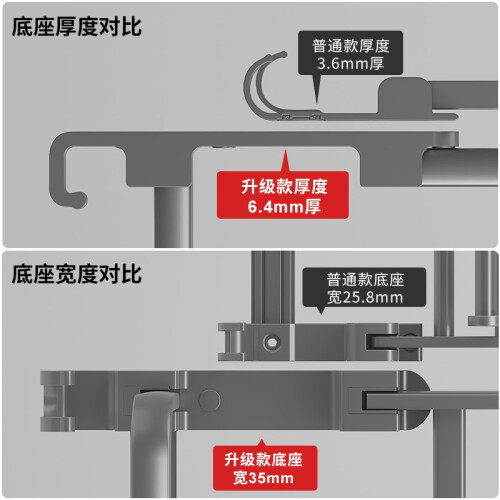 底座厚度对比

普通款厚度
3.6mm厚

升级款厚度
6.4mm厚

底座宽度对比

普通款底座
宽25.8mm

升级款底座
宽35mm