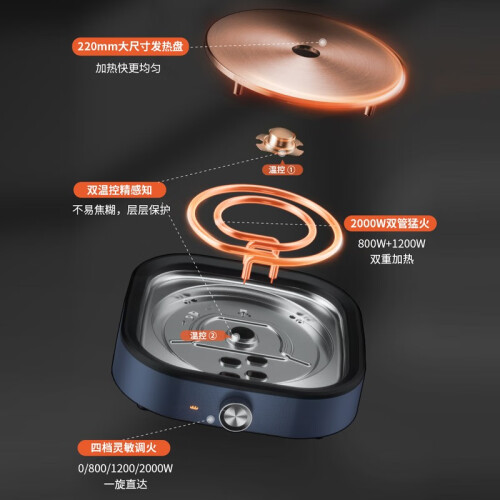 220mm大尺寸发热盘
加热快更均匀

温控 ①

双温控精感知
不易焦糊，层层保护

2000W双管猛火
800W+1200W
双重加热

温控 ②

四档灵敏调火
0/800/1200/2000W
一旋直达