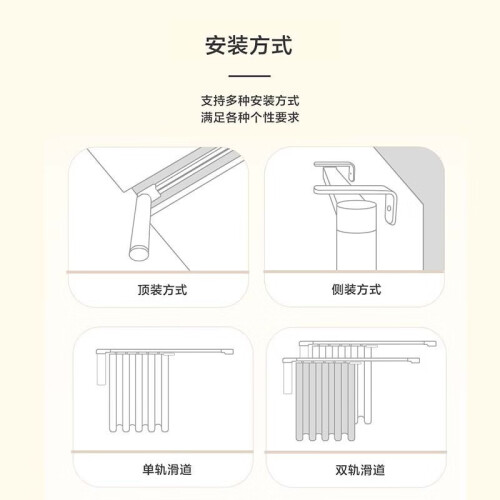 安装方式

支持多种安装方式
满足各种个性要求

顶装方式

侧装方式

单轨滑道

双轨滑道