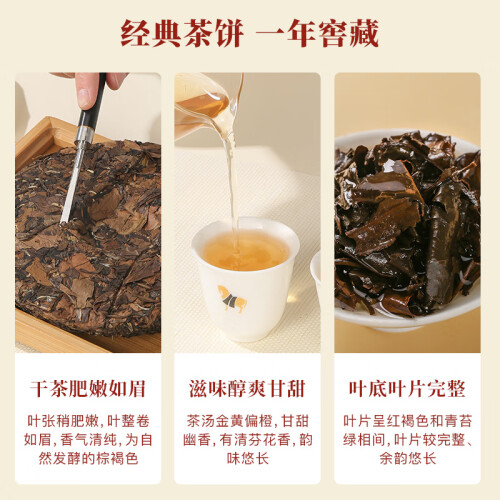 经典茶饼 一年窖藏

干茶肥嫩如眉

叶张稍肥嫩，叶整卷如眉，香气清纯，为自然发酵的棕褐色

滋味醇爽甘甜

茶汤金黄偏橙，甘甜幽香，有清芬花香，韵味悠长

叶底叶片完整

叶片呈红褐色和青苔绿相间，叶片较完整、余韵悠长