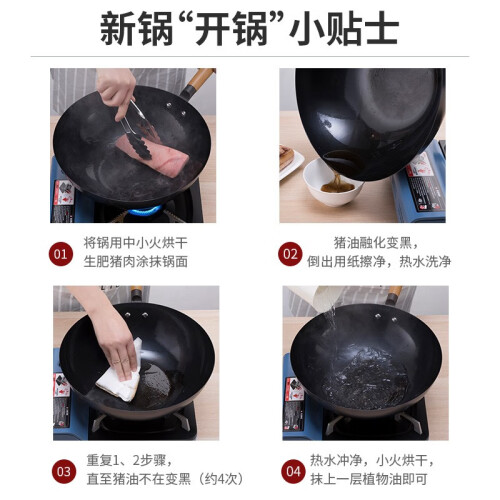 新锅“开锅”小贴士

01 将锅用中小火烘干
生肥猪肉涂抹锅面

02 猪油融化变黑，
倒出用纸擦净，热水洗净

03 重复1、2步骤，
直至猪油不在变黑（约4次）

04 热水冲净，小火烘干，
抹上一层植物油即可