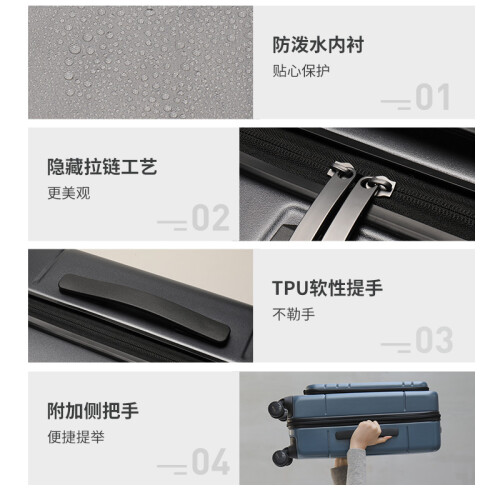 防泼水内衬
贴心保护
01

隐藏拉链工艺
更美观
02

TPU软性提手
不勒手
03

附加侧把手
便捷提举
04