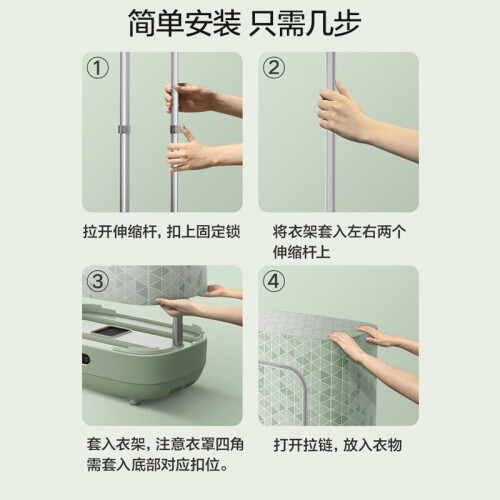 简单安装 只需几步

①

拉开伸缩杆，扣上固定锁

②

将衣架套入左右两个伸缩杆上

③

套入衣架，注意衣罩四角需套入底部对应扣位。

④

打开拉链，放入衣物