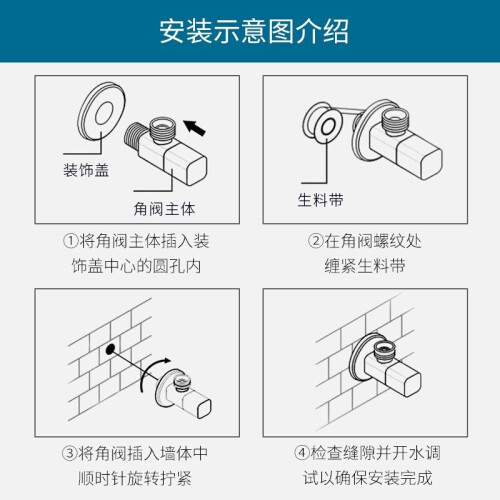 安装示意图介绍

装饰盖

角阀主体

①将角阀主体插入装饰盖中心的圆孔内

生料带

②在角阀螺纹处缠紧生料带

③将角阀插入墙体中顺时针旋转拧紧

④检查缝隙并开水调试以确保安装完成