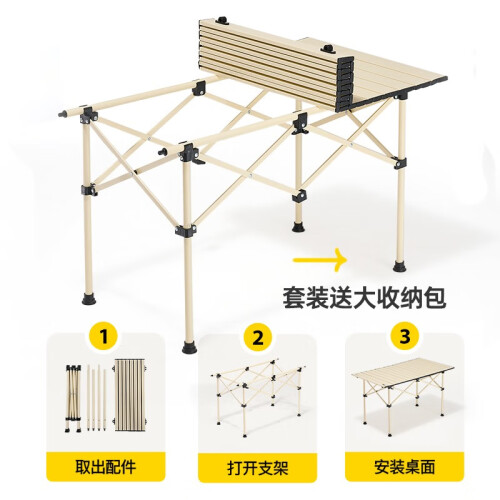 套装送大收纳包

1
取出配件

2
打开支架

3
安装桌面