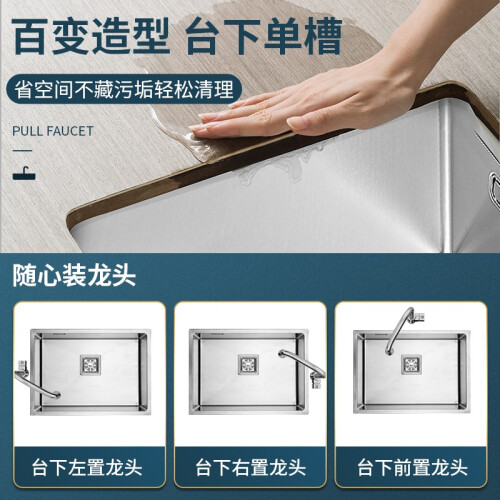 百变造型 台下单槽

省空间不藏污垢轻松清理

PULL FAUCET

随心装龙头

台下左置龙头

台下右置龙头

台下前置龙头