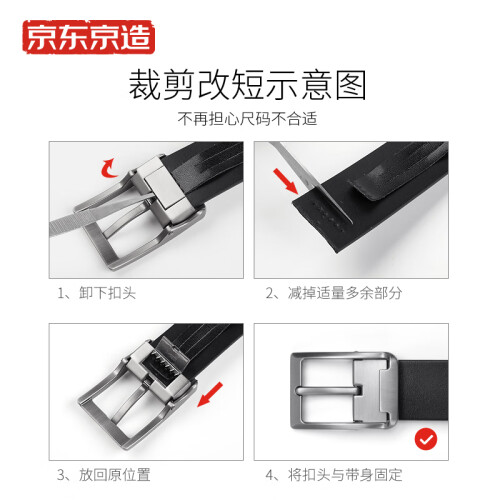 京东京造

裁剪改短示意图

不再担心尺码不合适

1、卸下扣头

2、减掉适量多余部分

3、放回原位置

4、将扣头与带身固定