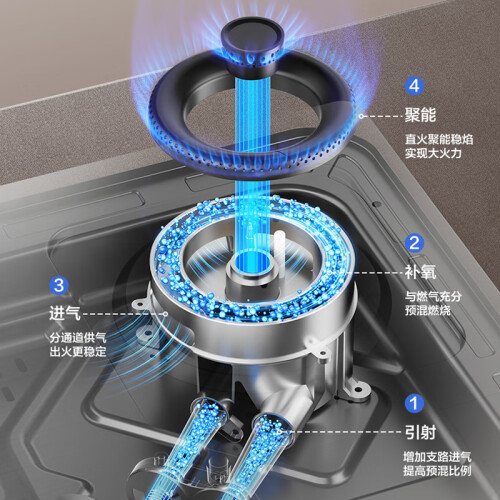 4
聚能
直火聚能稳焰
实现大火力

2
补氧
与燃气充分
预混燃烧

3
进气
分通道供气
出火更稳定

1
引射
增加支路进气
提高预混比例