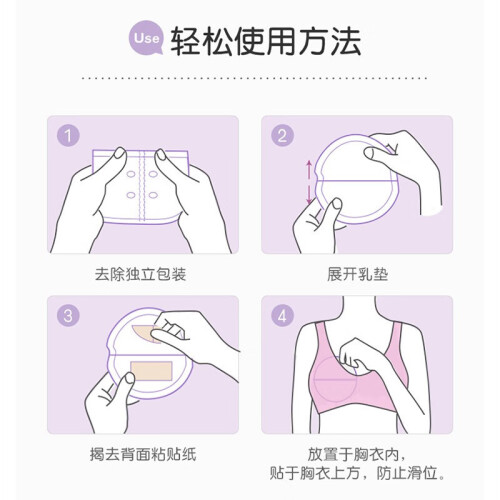 Use 轻松使用方法

1

去除独立包装

2

展开乳垫

3

揭去背面粘贴纸

4

放置于胸衣内，
贴于胸衣上方，防止滑位。