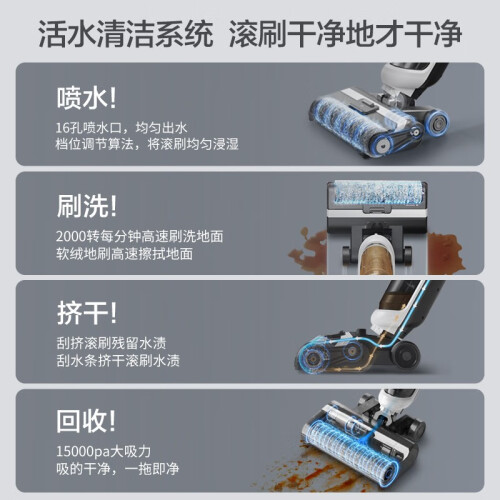 活水清洁系统 滚刷干净地才干净

喷水!

16孔喷水口，均匀出水
档位调节算法，将滚刷均匀浸湿

刷洗!

2000转每分钟高速刷洗地面
软绒地刷高速擦拭地面

挤干!

刮挤滚刷残留水渍
刮水条挤干滚刷水渍

回收!

15000pa大吸力
吸的干净，一拖即净