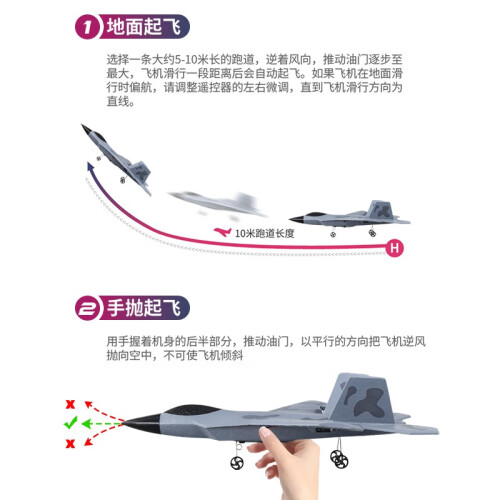 1 地面起飞

选择一条大约5-10米长的跑道，逆着风向，推动油门逐步至最大，飞机滑行一段距离后会自动起飞。如果飞机在地面滑行时偏航，请调整遥控器的左右微调，直到飞机滑行方向为直线。

10米跑道长度

H

2 手抛起飞

用手握着机身的后半部分，推动油门，以平行的方向把飞机逆风抛向空中，不可使飞机倾斜