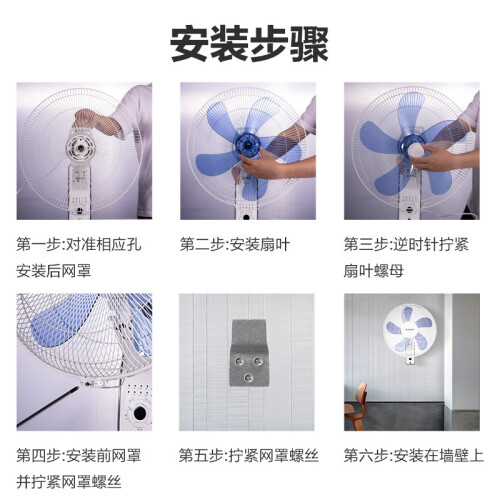 安装步骤

第一步:对准相应孔安装后网罩

第二步:安装扇叶

第三步:逆时针拧紧扇叶螺母

第四步:安装前网罩并拧紧网罩螺丝

第五步:拧紧网罩螺丝

第六步:安装在墙壁上