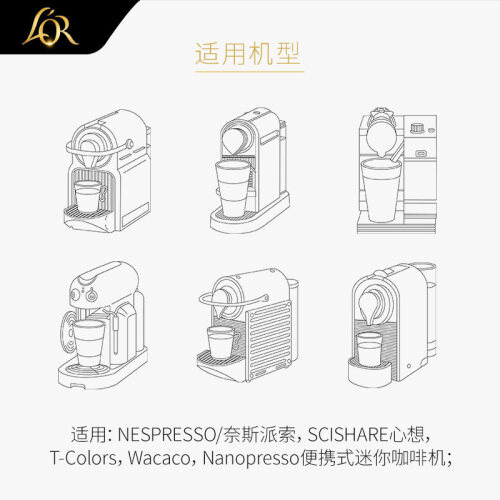 L'OR

适用机型

适用: NESPRESSO/奈斯派索, SCISHARE心想, T-Colors, Wacaco, Nanopresso便携式迷你咖啡机;