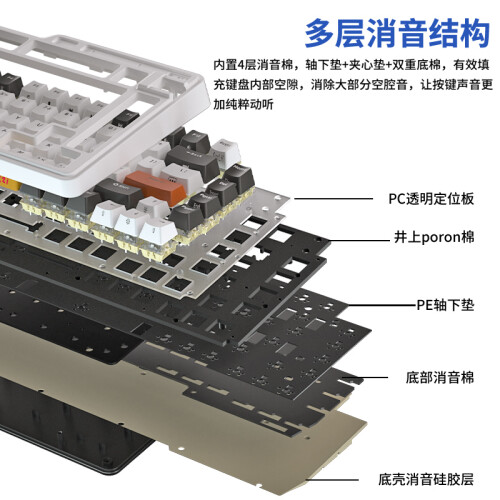 多层消音结构

内置4层消音棉，轴下垫+夹心垫+双重底棉，有效填充键盘内部空隙，消除大部分空腔音，让按键声音更加纯粹动听

PC透明定位板

井上poron棉

PE轴下垫

底部消音棉

底壳消音硅胶层