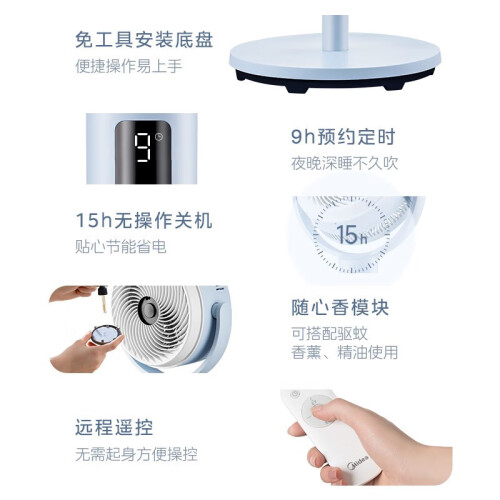 免工具安装底盘
便捷操作易上手

9

9h预约定时
夜晚深睡不久吹

15h无操作关机
贴心节能省电

15h

随心香模块
可搭配驱蚊
香薰、精油使用

远程遥控
无需起身方便操控

Midea