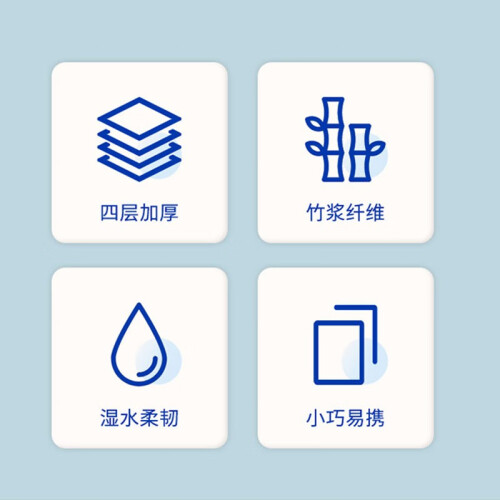 四层加厚

竹浆纤维

湿水柔韧

小巧易携