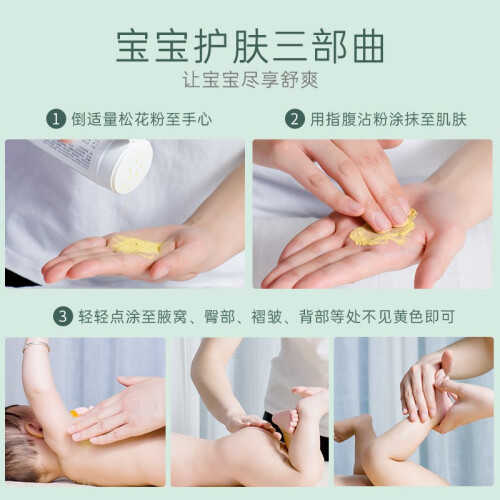 宝宝护肤三部曲
让宝宝尽享舒爽

1 倒适量松花粉至手心

2 用指腹沾粉涂抹至肌肤

3 轻轻点涂至腋窝、臀部、褶皱、背部等处不见黄色即可