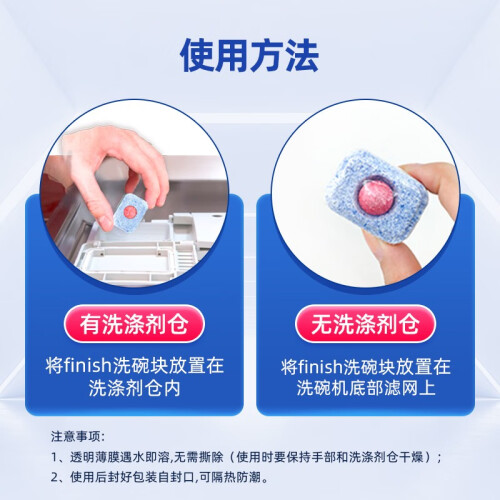 使用方法

有洗涤剂仓

将finish洗碗块放置在洗涤剂仓内

无洗涤剂仓

将finish洗碗块放置在洗碗机底部滤网上

注意事项:

1、透明薄膜遇水即溶,无需撕除（使用时要保持手部和洗涤剂仓干燥）;

2、使用后封好包装自封口,可隔热防潮。