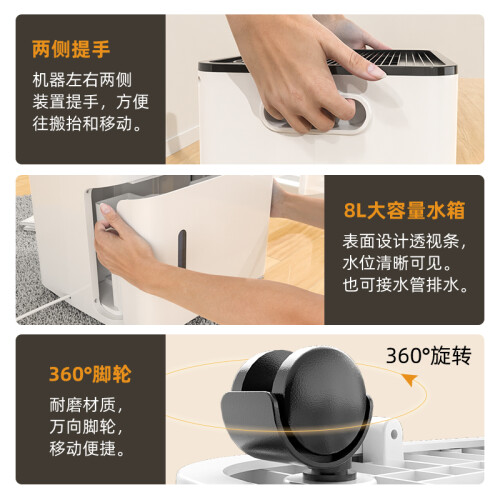 两侧提手

机器左右两侧装置提手，方便往搬抬和移动。

8L大容量水箱

表面设计透视条，水位清晰可见。也可接水管排水。

360°脚轮

耐磨材质，万向脚轮，移动便捷。

360°旋转