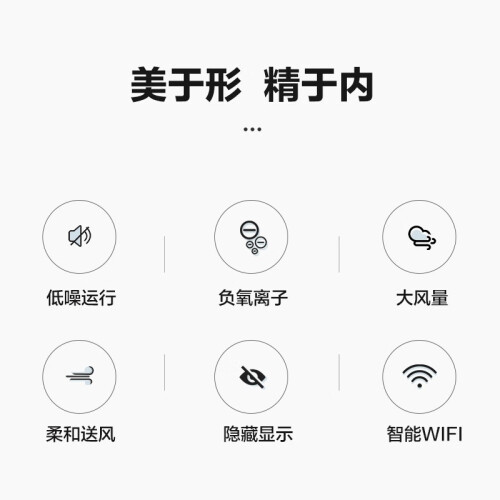 美于形 精于内

...

低噪运行

负氧离子

大风量

柔和送风

隐藏显示

智能WIFI