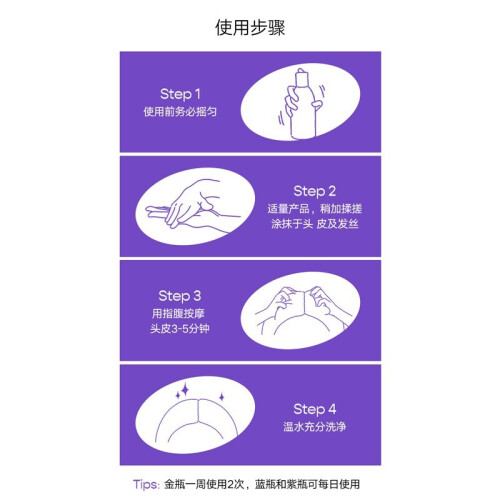 使用步骤

Step 1
使用前务必摇匀

Step 2
适量产品，稍加揉搓
涂抹于头 皮及发丝

Step 3
用指腹按摩
头皮3-5分钟

Step 4
温水充分洗净

Tips: 金瓶一周使用2次，蓝瓶和紫瓶可每日使用