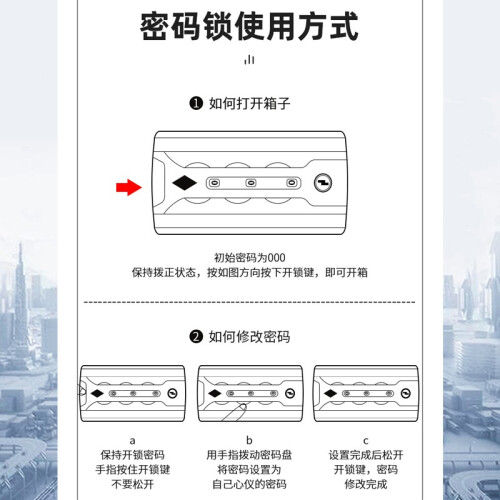 密码锁使用方式

❶ 如何打开箱子

初始密码为000
保持拨正状态，按如图方向按下开锁键，即可开箱

❷ 如何修改密码

a
保持开锁密码
手指按住开锁键
不要松开

b
用手指拨动密码盘
将密码设置为
自己心仪的密码

c
设置完成后松开
开锁键，密码
修改完成