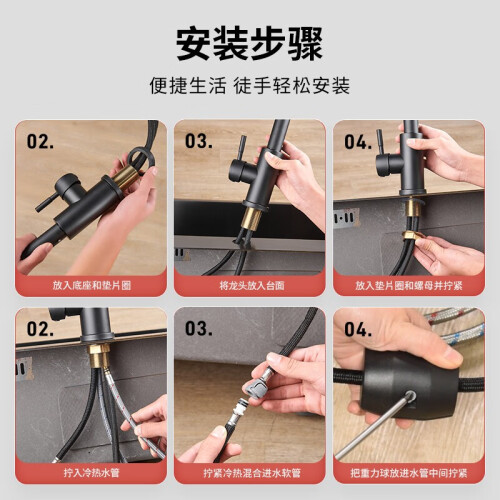 安装步骤

便捷生活 徒手轻松安装

02.

放入底座和垫片圈

03.

将龙头放入台面

04.

放入垫片圈和螺母并拧紧

02.

拧入冷热水管

03.

拧紧冷热混合进水软管

04.

把重力球放进水管中间拧紧