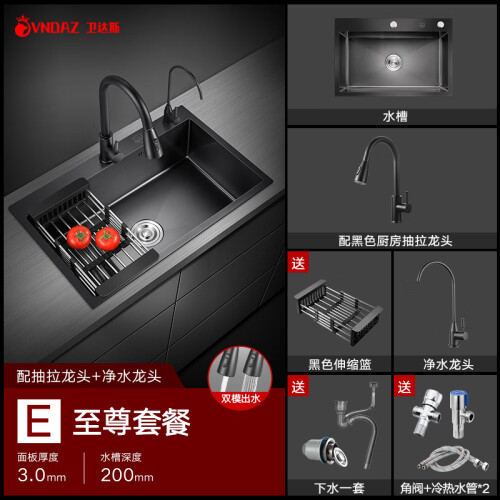 VNDAZ 卫达斯

配抽拉龙头+净水龙头

双模出水

E 至尊套餐

面板厚度
3.0mm

水槽深度
200mm

水槽

配黑色厨房抽拉龙头

送
黑色伸缩篮

净水龙头

送
下水一套

送
角阀+冷热水管*2