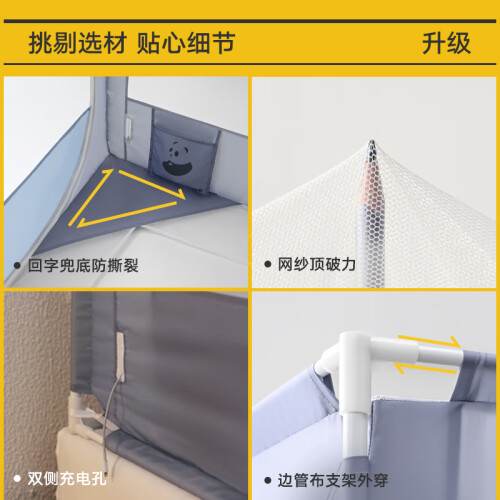 挑剔选材 贴心细节

升级

● 回字兜底防撕裂

● 网纱顶破力

● 双侧充电孔

● 边管布支架外穿