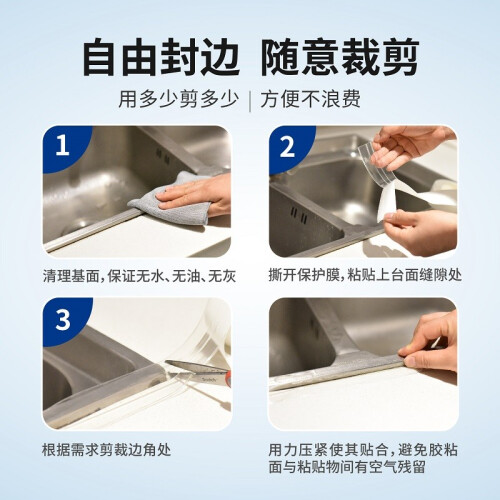 自由封边 随意裁剪

用多少剪多少 | 方便不浪费

1

清理基面，保证无水、无油、无灰

2

撕开保护膜，粘贴上台面缝隙处

3

根据需求剪裁边角处

用力压紧使其贴合，避免胶粘面与粘贴物间有空气残留