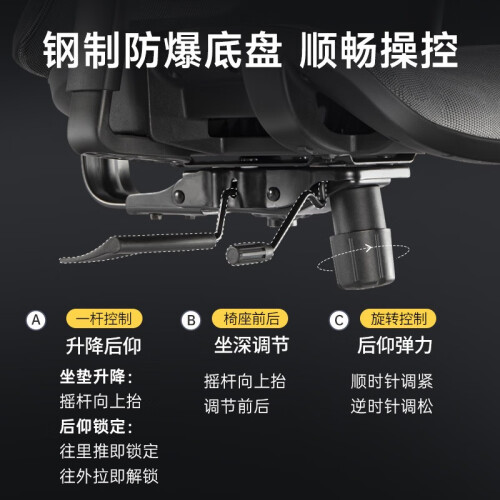 钢制防爆底盘 顺畅操控

A 一杆控制
升降后仰
坐垫升降：
摇杆向上抬
后仰锁定：
往里推即锁定
往外拉即解锁

B 椅座前后
坐深调节
摇杆向上抬
调节前后

C 旋转控制
后仰弹力
顺时针调紧
逆时针调松