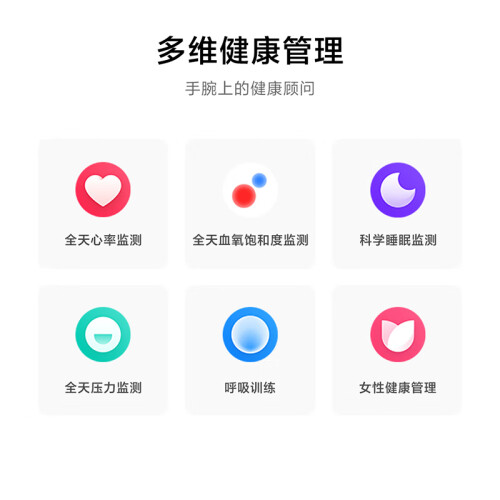 多维健康管理

手腕上的健康顾问

全天心率监测

全天血氧饱和度监测

科学睡眠监测

全天压力监测

呼吸训练

女性健康管理