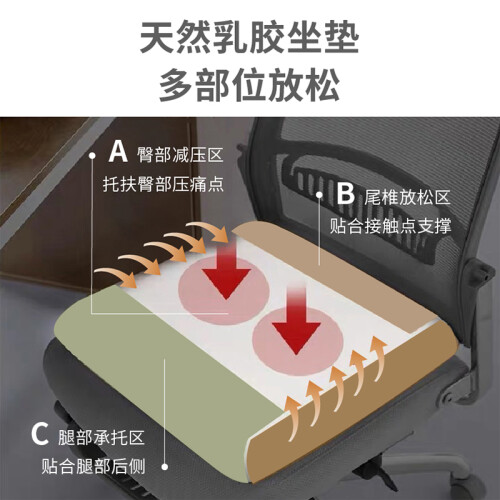 天然乳胶坐垫
多部位放松

A 臀部减压区
托扶臀部压痛点

B 尾椎放松区
贴合接触点支撑

C 腿部承托区
贴合腿部后侧