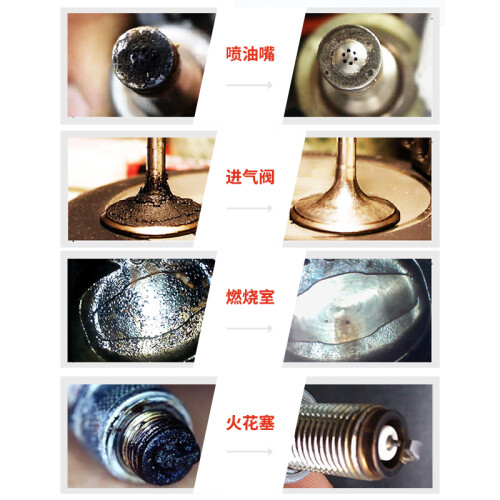 喷油嘴

进气阀

燃烧室

火花塞