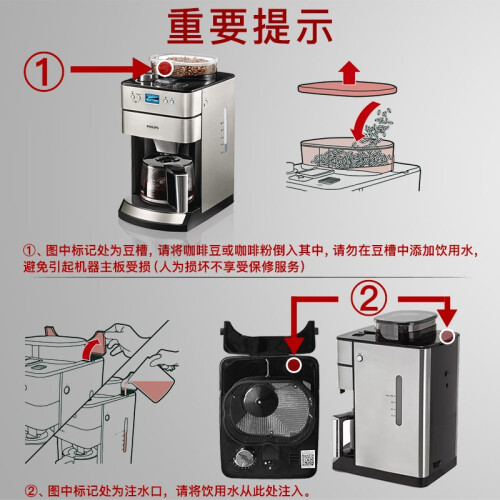 重要提示

①

PHILIPS

①、图中标记处为豆槽，请将咖啡豆或咖啡粉倒入其中，请勿在豆槽中添加饮用水，避免引起机器主板受损（人为损坏不享受保修服务）

②

②、图中标记处为注水口，请将饮用水从此处注入。