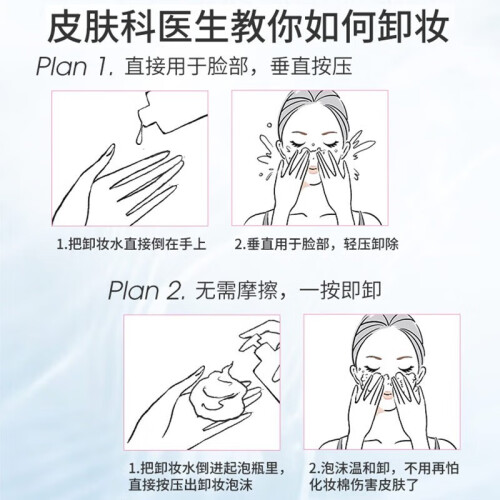 皮肤科医生教你如何卸妆

Plan 1. 直接用于脸部，垂直按压

1.把卸妆水直接倒在手上

2.垂直用于脸部，轻压卸除

Plan 2. 无需摩擦，一按即卸

1.把卸妆水倒进起泡瓶里，直接按压出卸妆泡沫

2.泡沫温和卸，不用再怕化妆棉伤害皮肤了