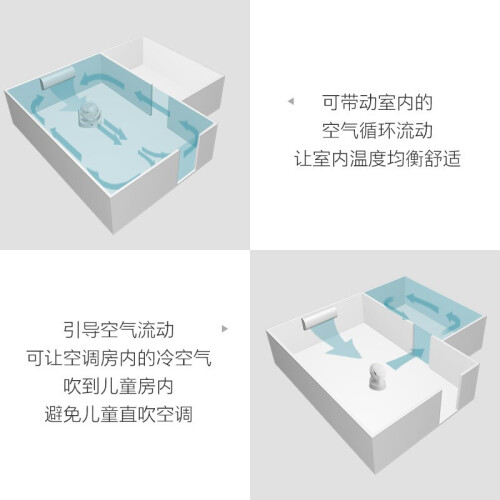 可带动室内的
空气循环流动
让室内温度均衡舒适

引导空气流动
可让空调房内的冷空气
吹到儿童房内
避免儿童直吹空调