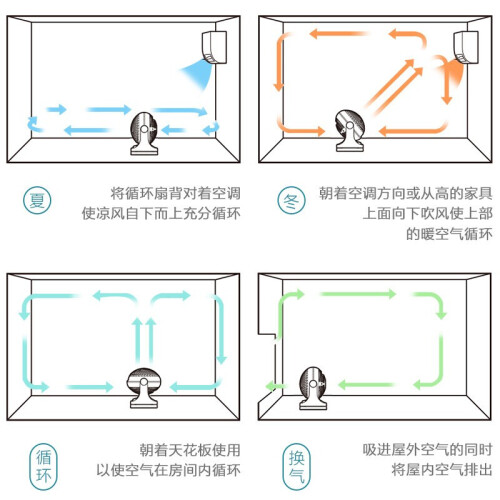 夏

将循环扇背对着空调
使凉风自下而上充分循环

冬

朝着空调方向或从高的家具
上面向下吹风使上部
的暖空气循环

循环

朝着天花板使用
以使空气在房间内循环

换气

吸进屋外空气的同时
将屋内空气排出