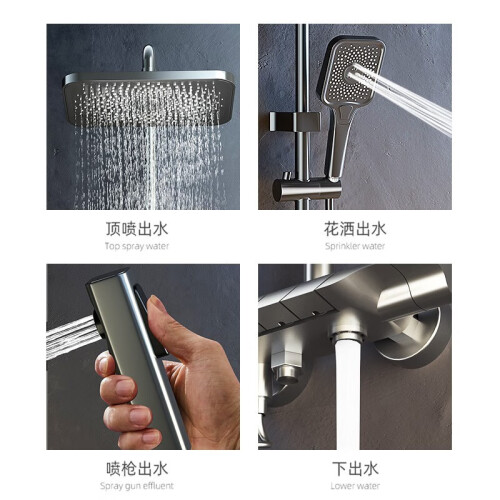 顶喷出水
Top spray water

花洒出水
Sprinkler water

喷枪出水
Spray gun effluent

下出水
Lower water