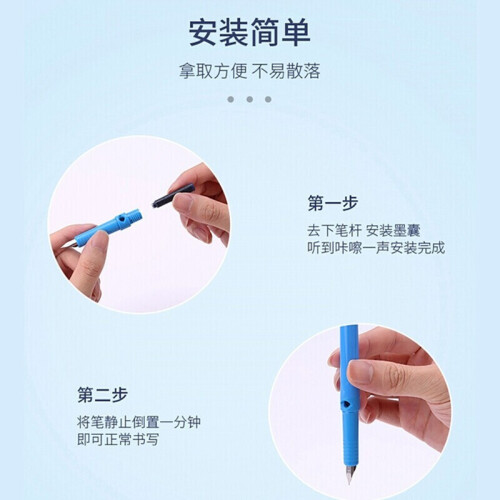 安装简单

拿取方便 不易散落

第一步

去下笔杆 安装墨囊
听到咔嚓一声安装完成

第二步

将笔静止倒置一分钟
即可正常书写