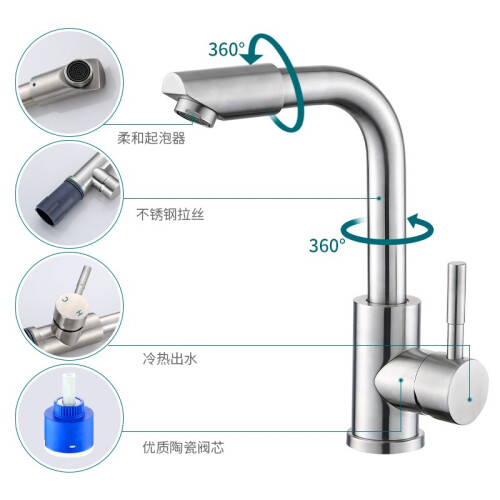 360°

柔和起泡器

不锈钢拉丝

360°

C

H

冷热出水

优质陶瓷阀芯