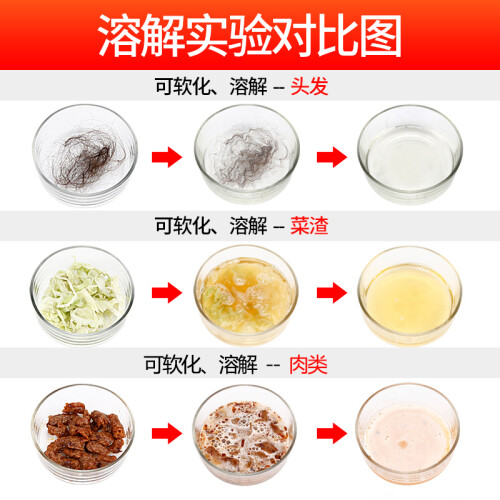 溶解实验对比图

可软化、溶解 – 头发

可软化、溶解 – 菜渣

可软化、溶解 -- 肉类