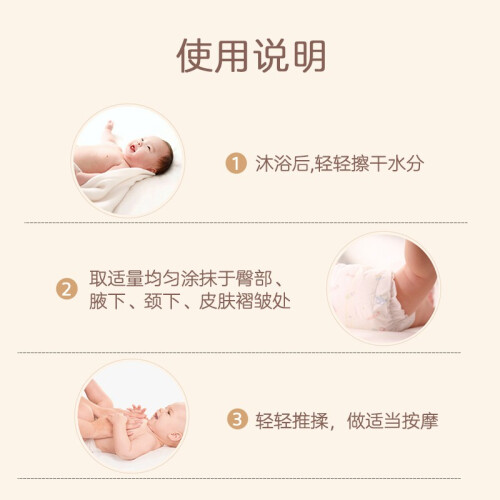 使用说明

1 沐浴后,轻轻擦干水分

2 取适量均匀涂抹于臀部、腋下、颈下、皮肤褶皱处

3 轻轻推揉，做适当按摩