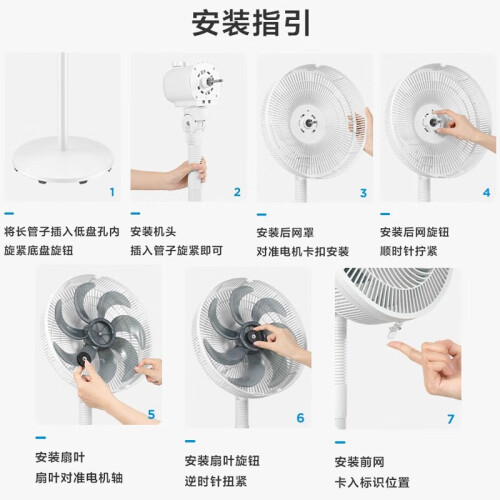 安装指引

1

将长管子插入低盘孔内
旋紧底盘旋钮

2

安装机头
插入管子旋紧即可

3

安装后网罩
对准电机卡扣安装

4

安装后网旋钮
顺时针拧紧

5

安装扇叶
扇叶对准电机轴

6

安装扇叶旋钮
逆时针扭紧

7

安装前网
卡入标识位置