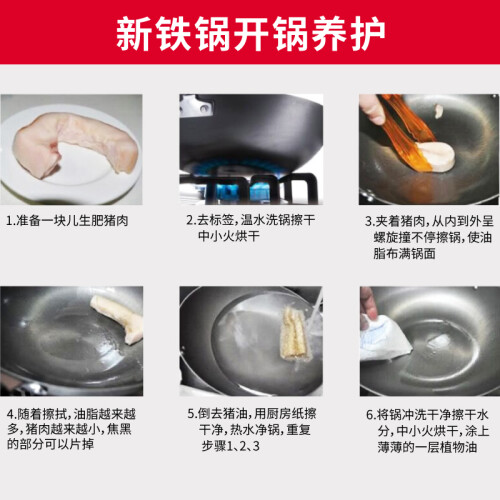 新铁锅开锅养护

1.准备一块儿生肥猪肉

2.去标签，温水洗锅擦干中小火烘干

3.夹着猪肉，从内到外呈螺旋撞不停擦锅，使油脂布满锅面

4.随着擦拭，油脂越来越多，猪肉越来越小，焦黑的部分可以片掉

5.倒去猪油，用厨房纸擦干净，热水净锅，重复步骤1、2、3

6.将锅冲洗干净擦干水分，中小火烘干，涂上薄薄的一层植物油