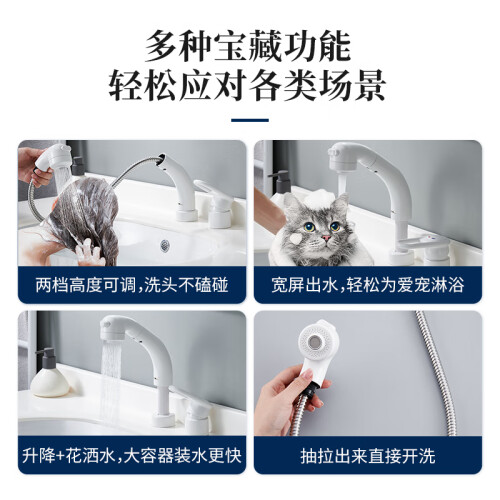 多种宝藏功能
轻松应对各类场景

两档高度可调,洗头不磕碰

宽屏出水,轻松为爱宠淋浴

升降+花洒水,大容器装水更快

抽拉出来直接开洗