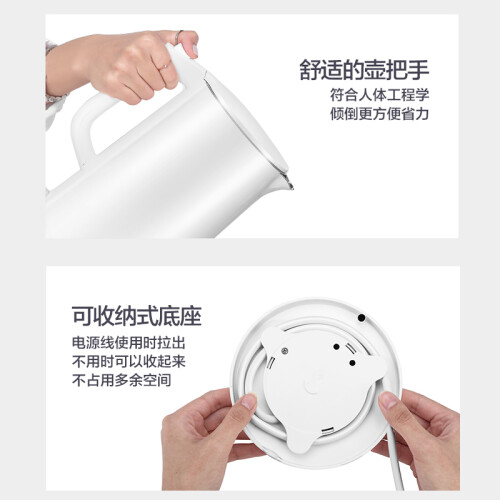 舒适的壶把手
符合人体工程学
倾倒更方便省力

可收纳式底座
电源线使用时拉出
不用时可以收起来
不占用多余空间